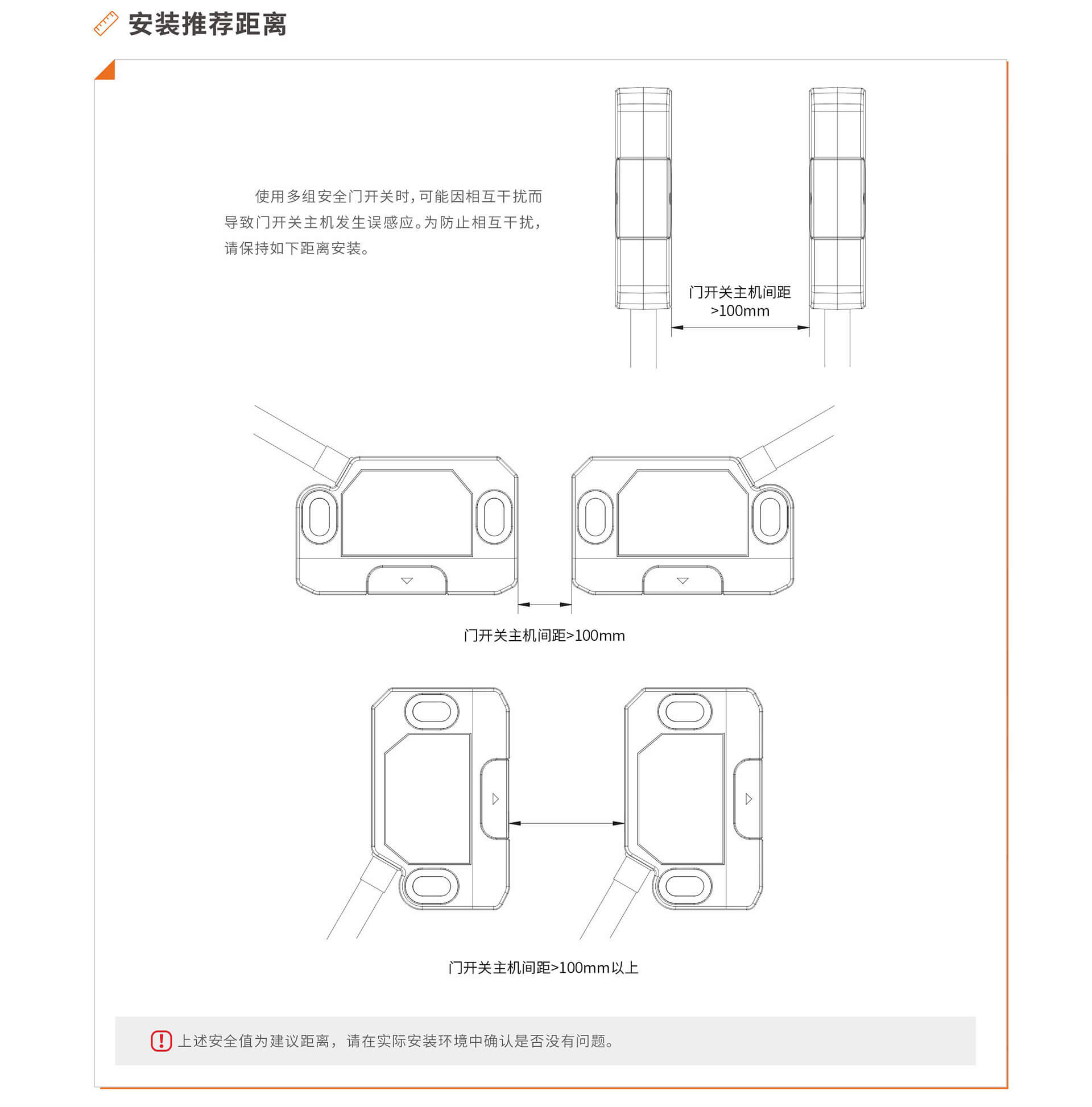 安装推荐距离

使用多组安全门开关时，可能因相互干扰而导致门开关主机发生误感应。为防止相互干扰，请保持如下距离安装。

门开关主机间距
>100mm

门开关主机间距>100mm

门开关主机间距>100mm以上

上述安全值为建议距离，请在实际安装环境中确认是否没有问题。