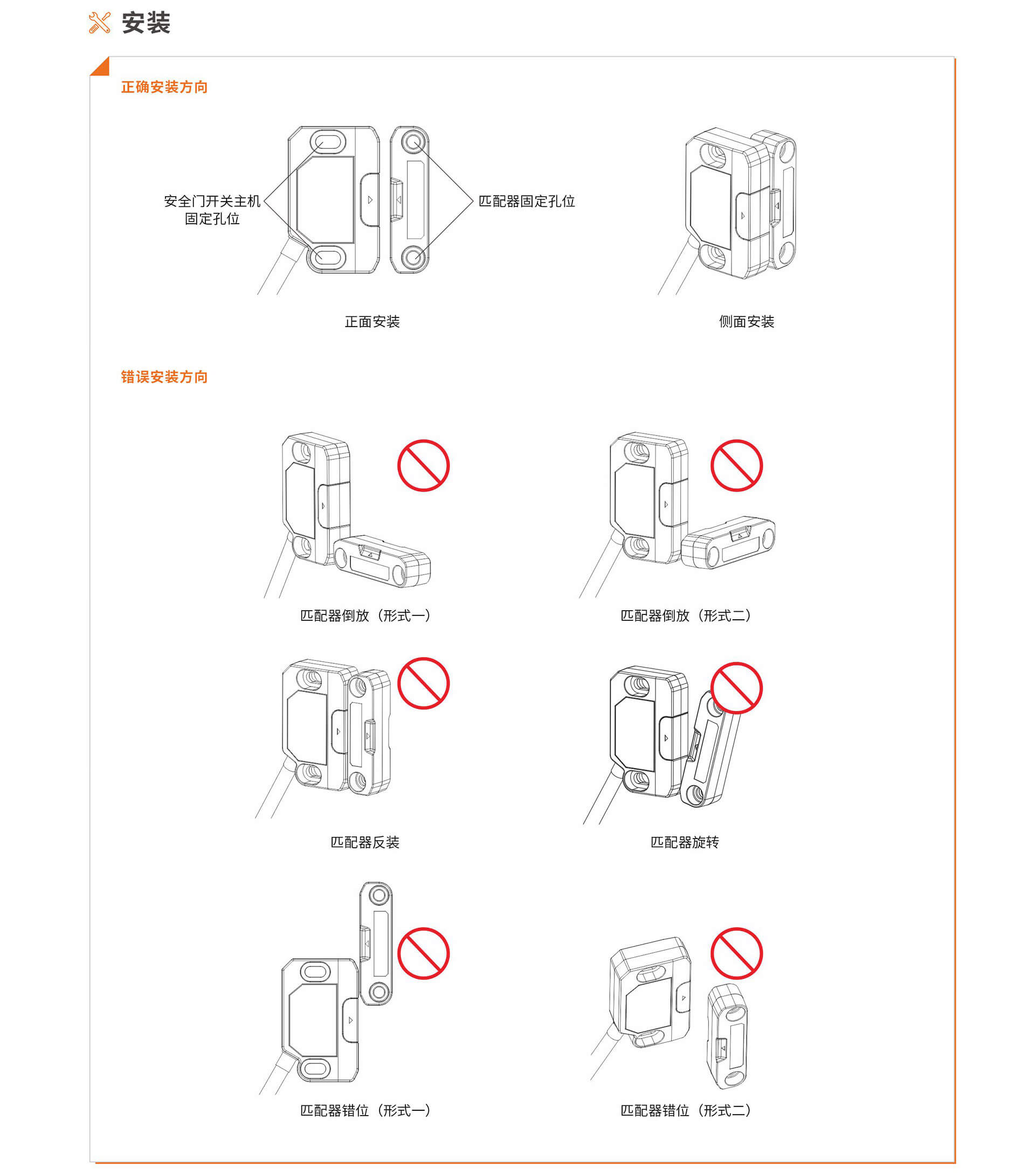 安装

正确安装方向

安全门开关主机固定孔位

匹配器固定孔位

正面安装

侧面安装

错误安装方向

匹配器倒放（形式一）

匹配器倒放（形式二）

匹配器反装

匹配器旋转

匹配器错位（形式一）

匹配器错位（形式二）