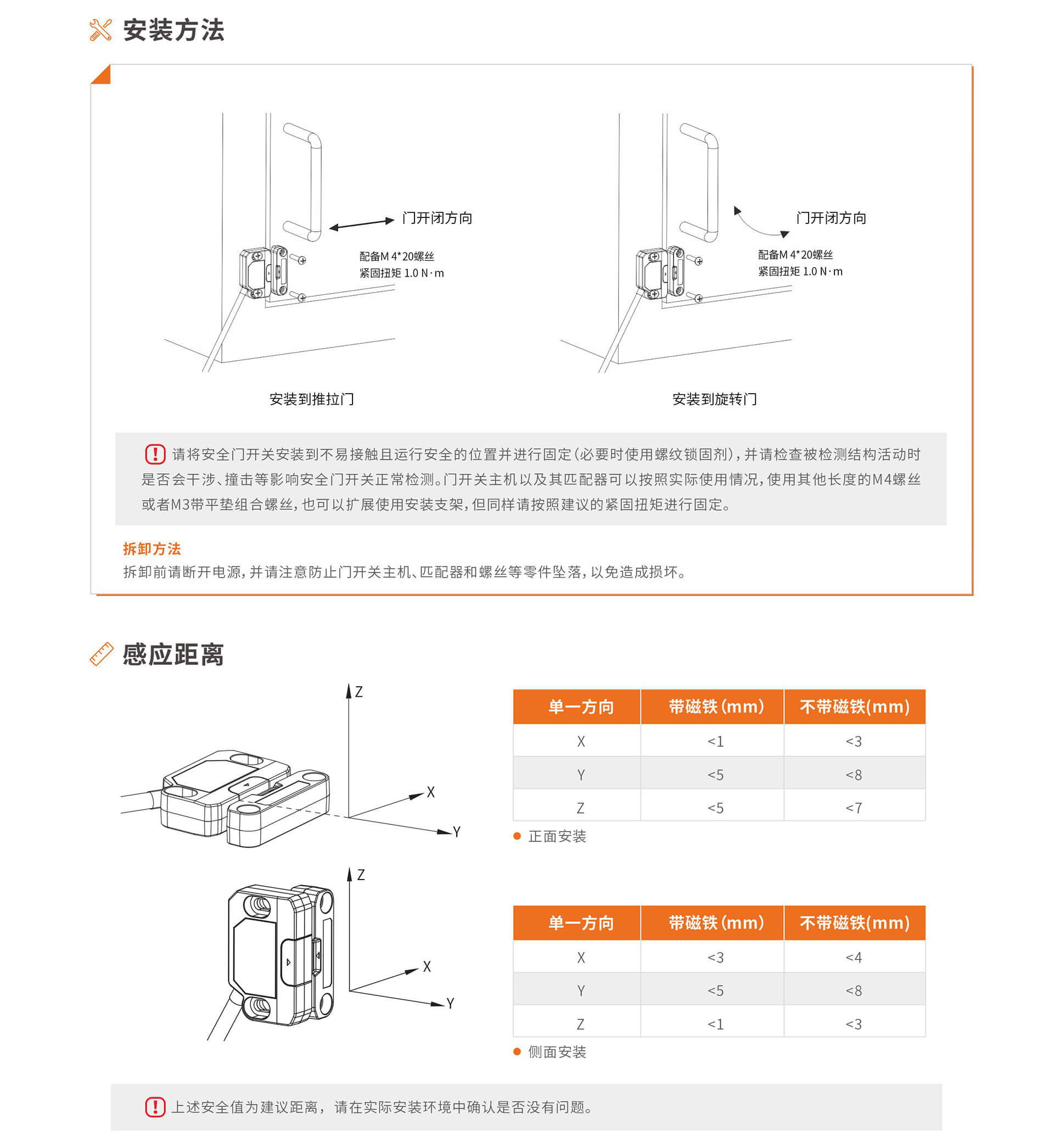 安装方法

门开闭方向

配备M 4*20螺丝
紧固扭矩 1.0 N·m

安装到推拉门

门开闭方向

配备M 4*20螺丝
紧固扭矩 1.0 N·m

安装到旋转门

请将安全门开关安装到不易接触且运行安全的位置并进行固定(必要时使用螺纹锁固剂),并请检查被检测结构活动时是否会干涉、撞击等影响安全门开关正常检测。门开关主机以及其匹配器可以按照实际使用情况,使用其他长度的M4螺丝或者M3带平垫组合螺丝,也可以扩展使用安装支架,但同样请按照建议的紧固扭矩进行固定。

拆卸方法
拆卸前请断开电源,并请注意防止门开关主机、匹配器和螺丝等零件坠落,以免造成损坏。

感应距离

Z
X
Y

| 单一方向 | 带磁铁(mm) | 不带磁铁(mm) |
|---|---|---|
| X | <1 | <3 |
| Y | <5 | <8 |
| Z | <5 | <7 |

正面安装

Z
X
Y

| 单一方向 | 带磁铁(mm) | 不带磁铁(mm) |
|---|---|---|
| X | <3 | <4 |
| Y | <5 | <8 |
| Z | <1 | <3 |

侧面安装

上述安全值为建议距离, 请在实际安装环境中确认是否没有问题。