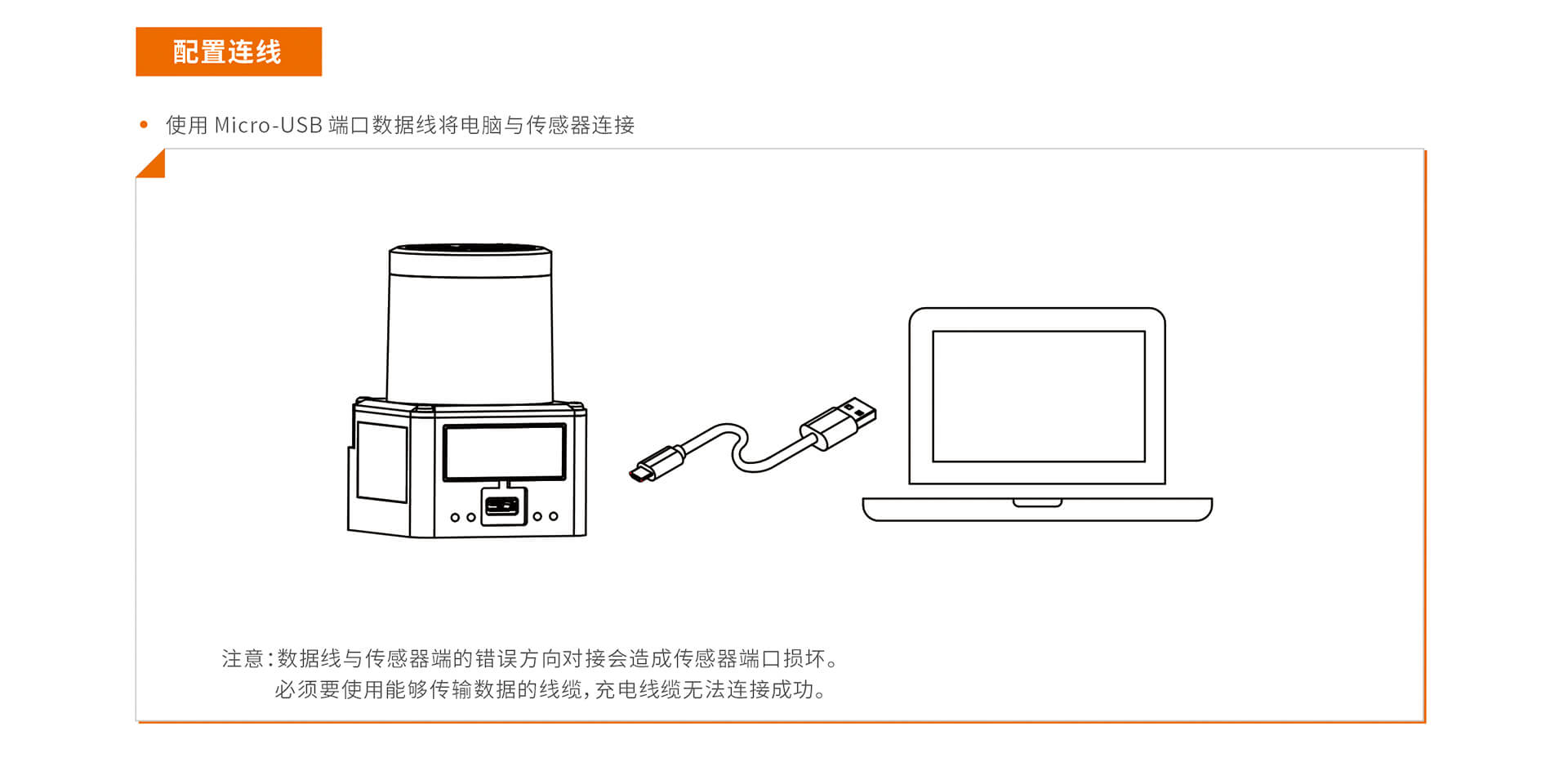 配置连线

• 使用 Micro-USB 端口数据线将电脑与传感器连接

注意：数据线与传感器端的错误方向对接会造成传感器端口损坏。
必须要使用能够传输数据的线缆，充电线缆无法连接成功。