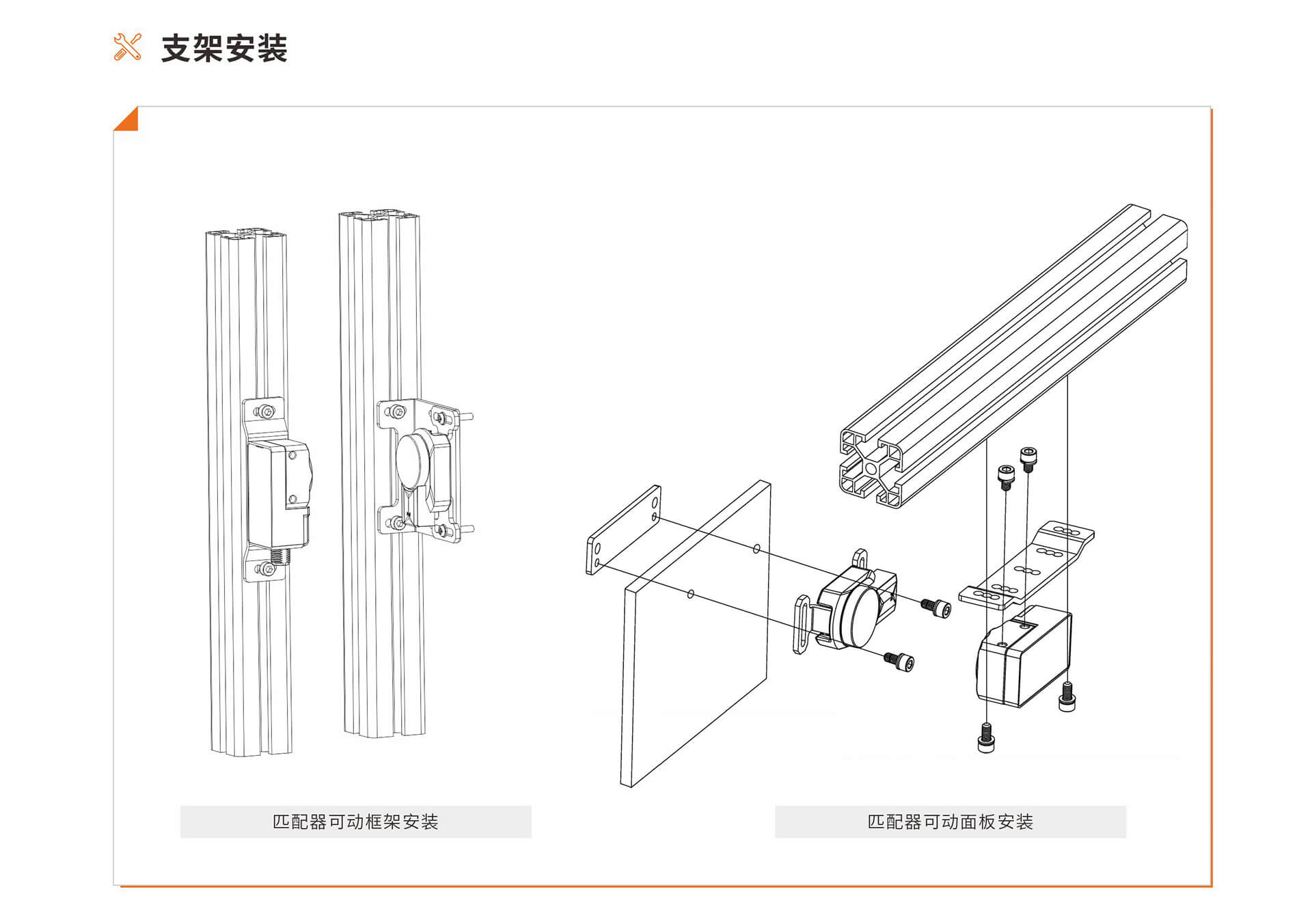 支架安装

匹配器可动框架安装

匹配器可动面板安装